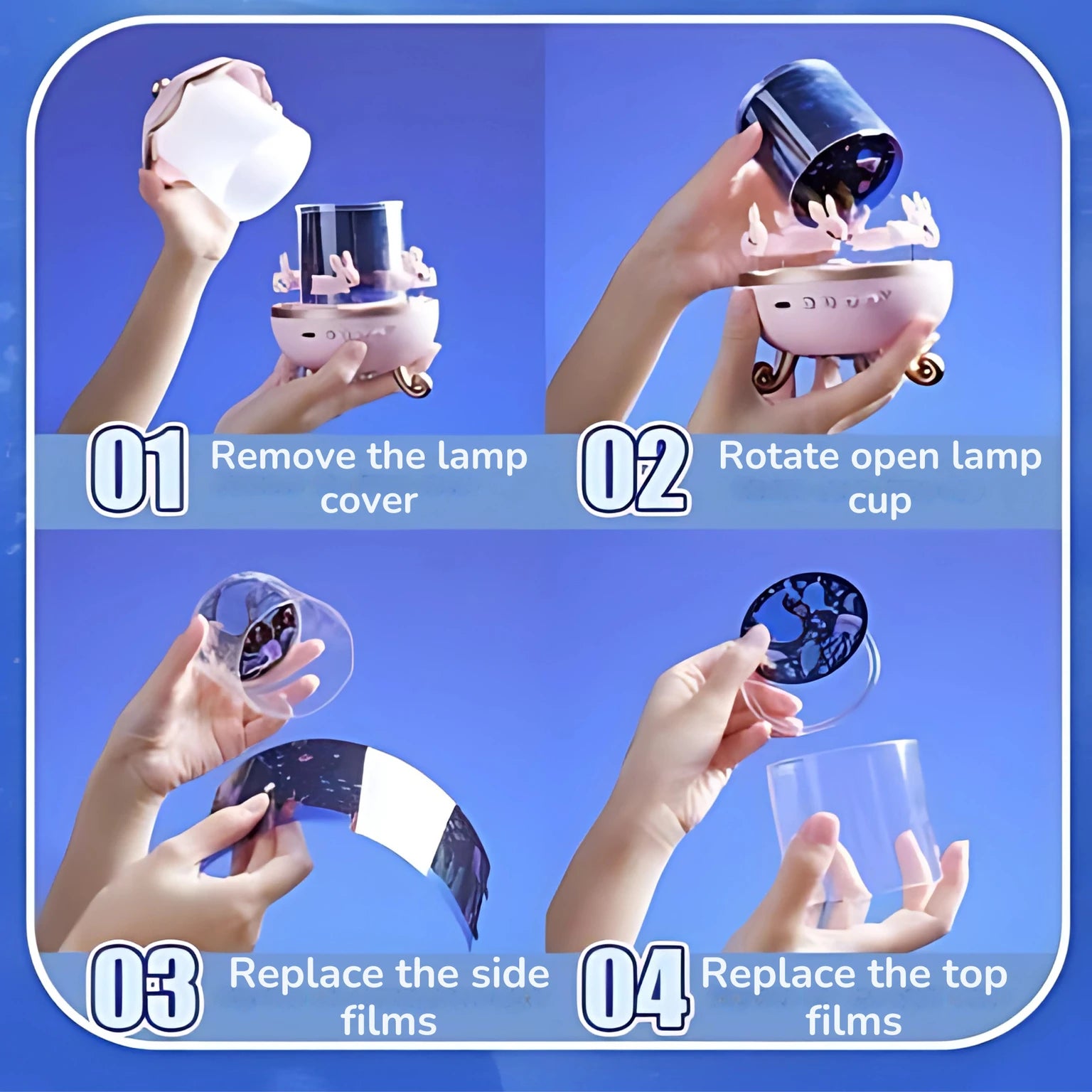 01 Remove the lamp cover

02 Rotate open lamp cup

03 Replace the side films

04 Replace the top films