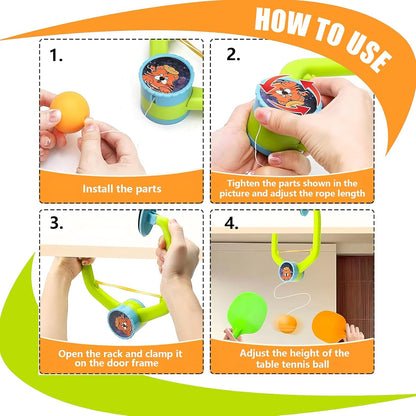 HOW TO USE

1.

Install the parts

2.

Tighten the parts shown in the picture and adjust the rope length

3.

Open the rack and clamp it on the door frame

4.

Adjust the height of the table tennis ball