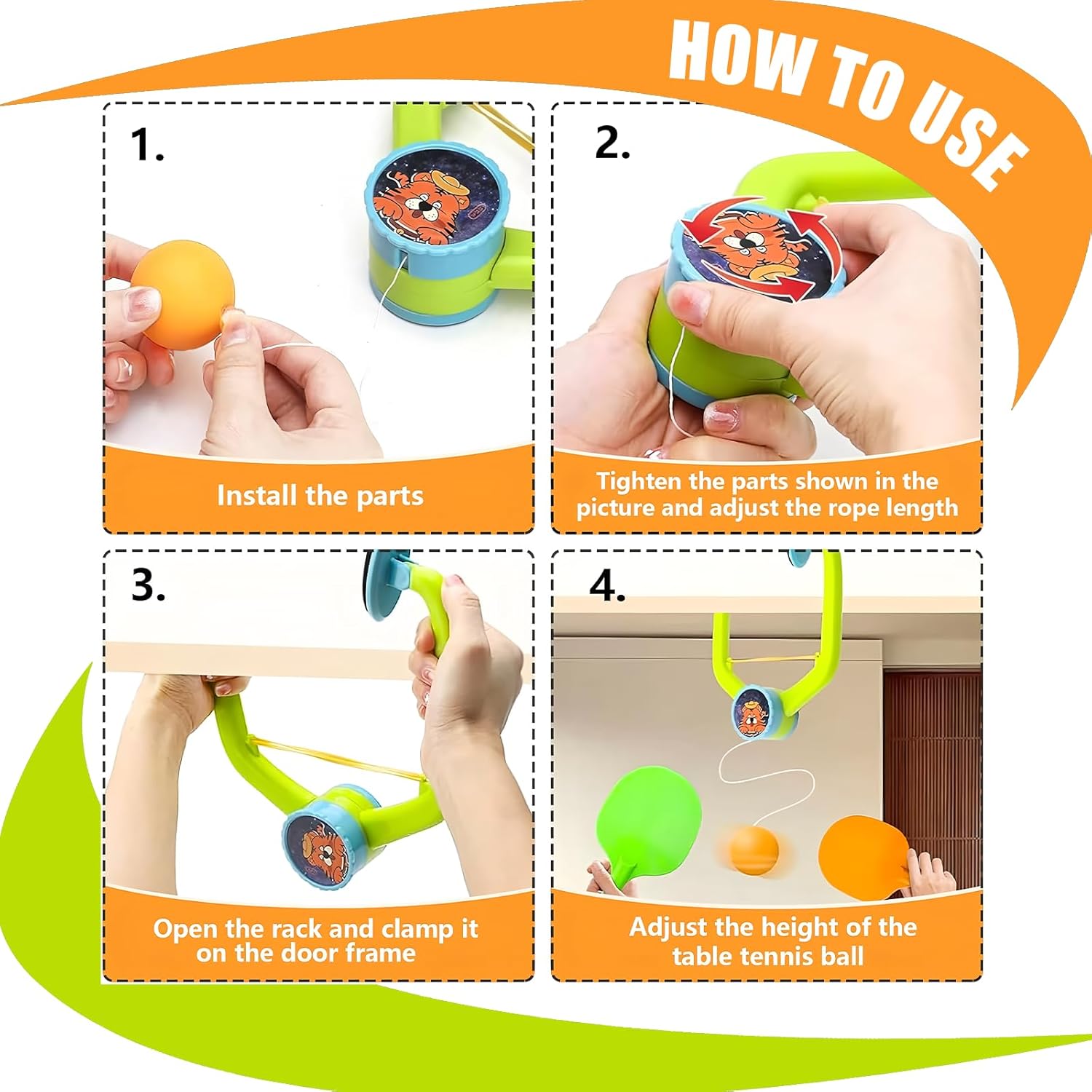 HOW TO USE

1.

Install the parts

2.

Tighten the parts shown in the picture and adjust the rope length

3.

Open the rack and clamp it on the door frame

4.

Adjust the height of the table tennis ball